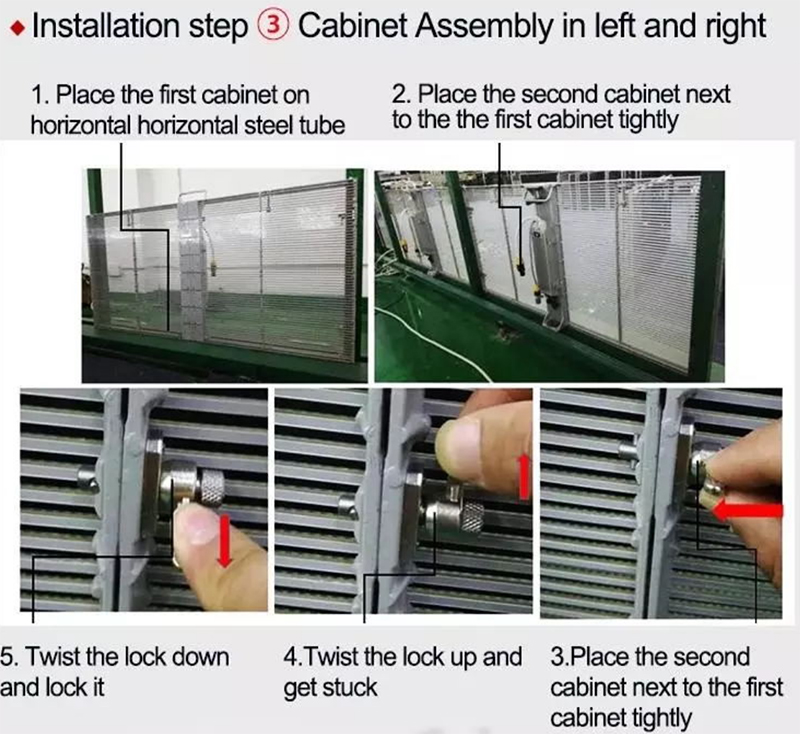 Installation step ③ Cabinet Assembly in left and right

1. Place the first cabinet on horizontal horizontal steel tube

2. Place the second cabinet next to the the first cabinet tightly

5. Twist the lock down and lock it

4.Twist the lock up and get stuck

3.Place the second cabinet next to the first cabinet tightly