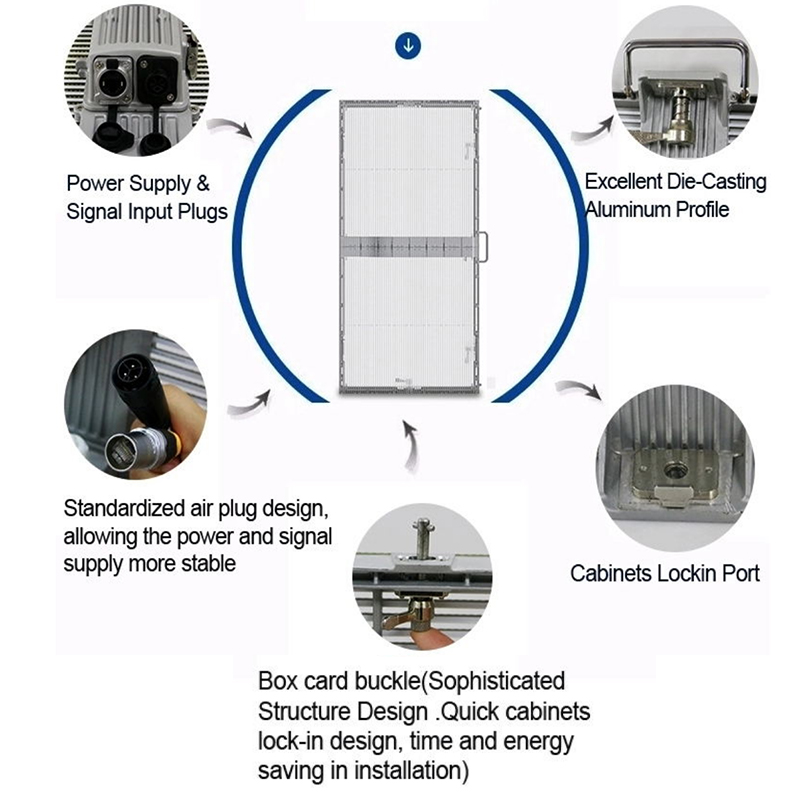 Power Supply & Signal Input Plugs

Excellent Die-Casting Aluminum Profile

Standardized air plug design, allowing the power and signal supply more stable

Cabinets Lockin Port

Box card buckle(Sophisticated Structure Design .Quick cabinets lock-in design, time and energy saving in installation)