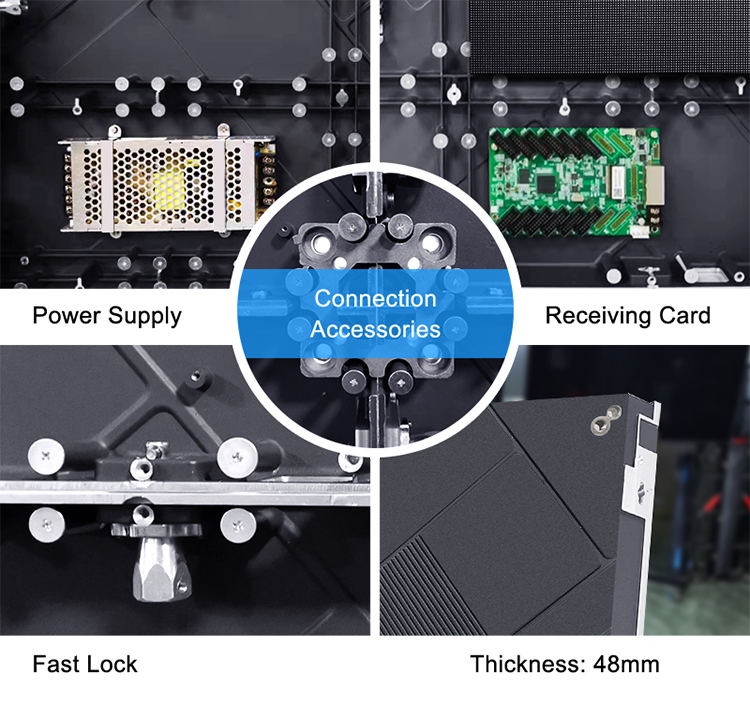 Power Supply

Connection Accessories

Receiving Card

Fast Lock

Thickness: 48mm