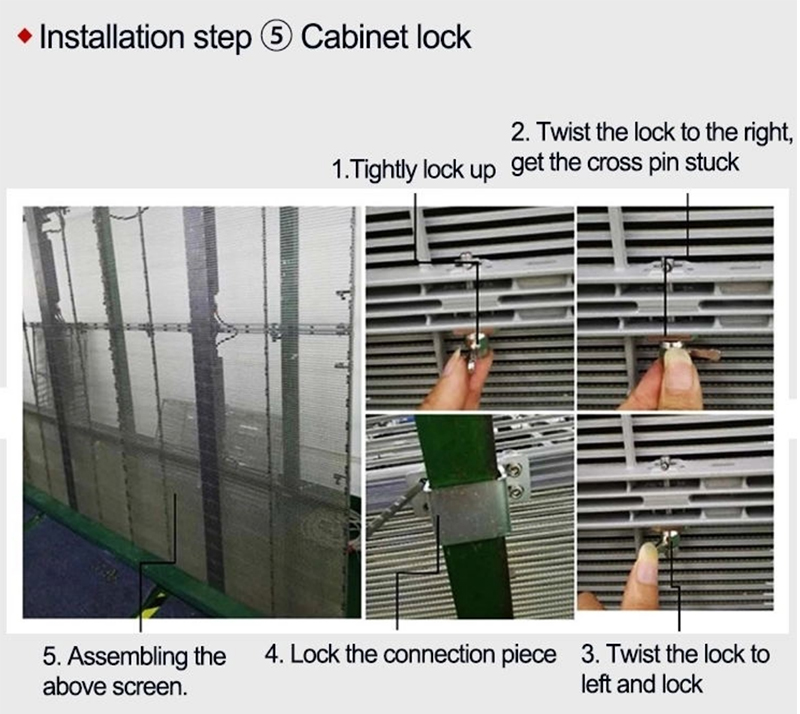 ◆ Installation step ⑤ Cabinet lock

1.Tightly lock up

2. Twist the lock to the right, get the cross pin stuck

5. Assembling the above screen.

4. Lock the connection piece

3. Twist the lock to left and lock